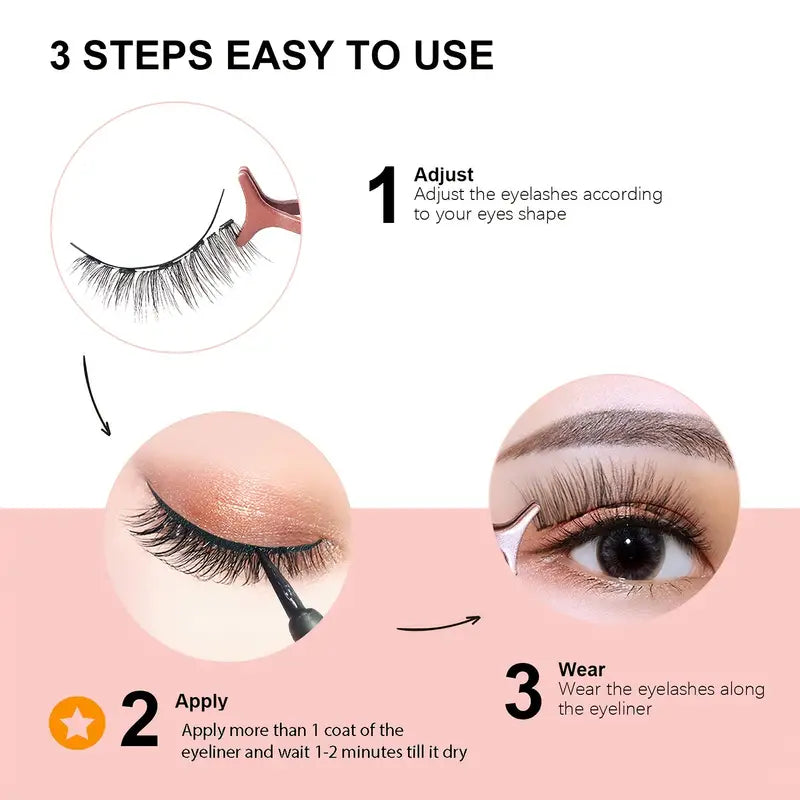 3 STEPS EASY TO USE

1 Adjust
Adjust the eyelashes according to your eyes shape

2 Apply
Apply more than 1 coat of the eyeliner and wait 1-2 minutes till it dry

3 Wear
Wear the eyelashes along the eyeliner